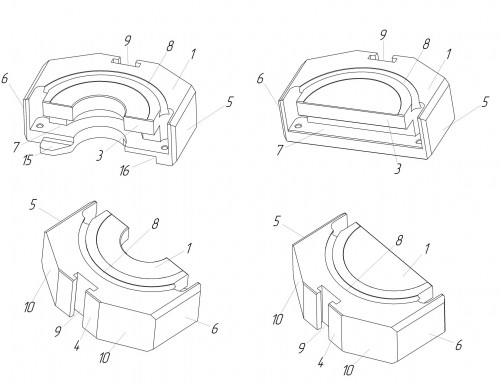 9
8
1
6
5
7
15
3
16

9
8
1
6
5
7
3

5
8
1
10
9
4
10
6

5
8
1
10
9
4
10
6