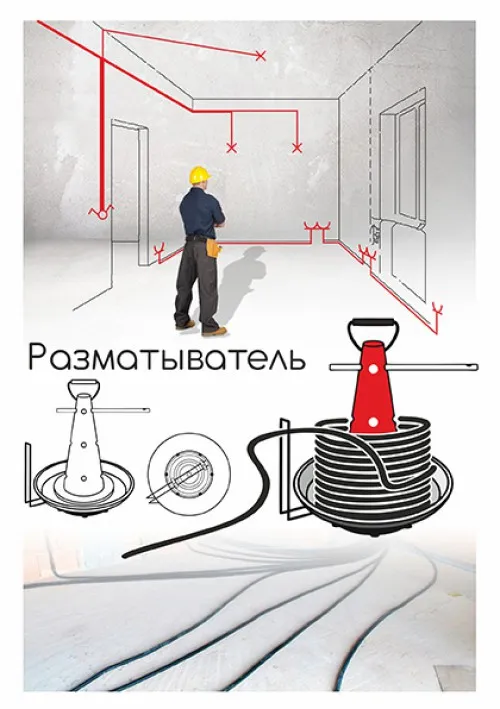 Разматыватель